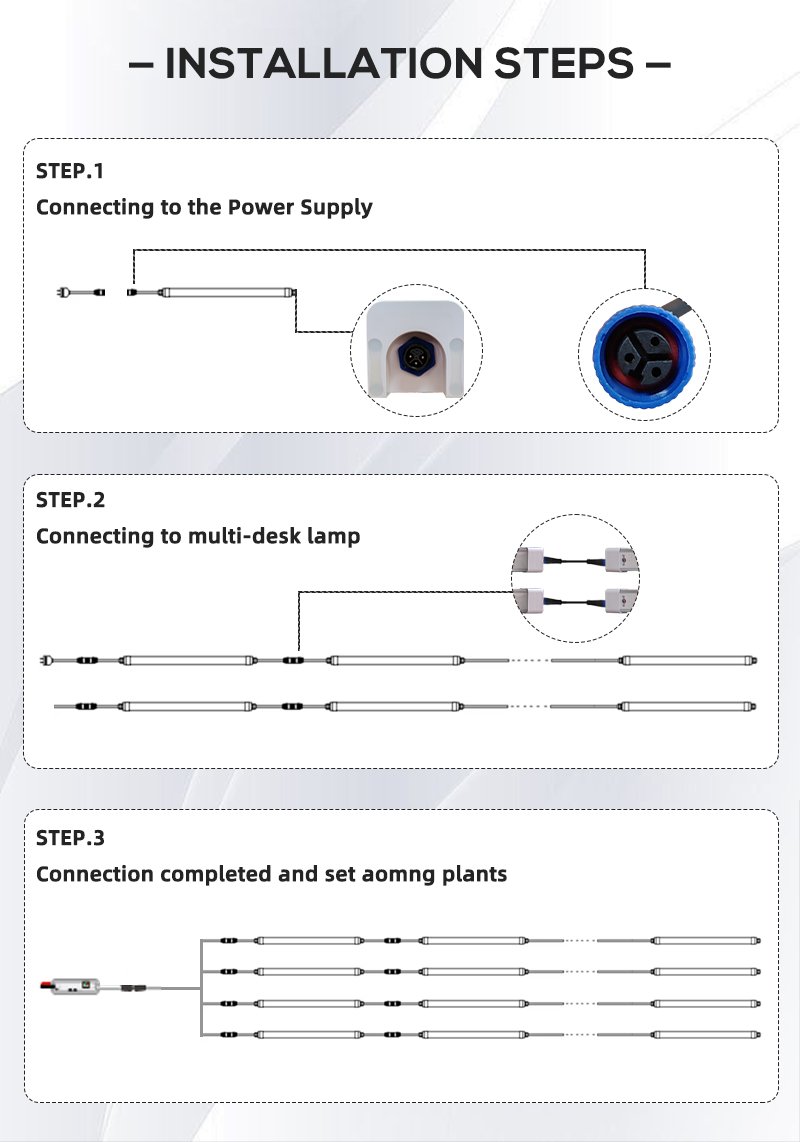 – INSTALLATION STEPS –

STEP.1

Connecting to the Power Supply

STEP.2

Connecting to multi-desk lamp

STEP.3

Connection completed and set aomng plants