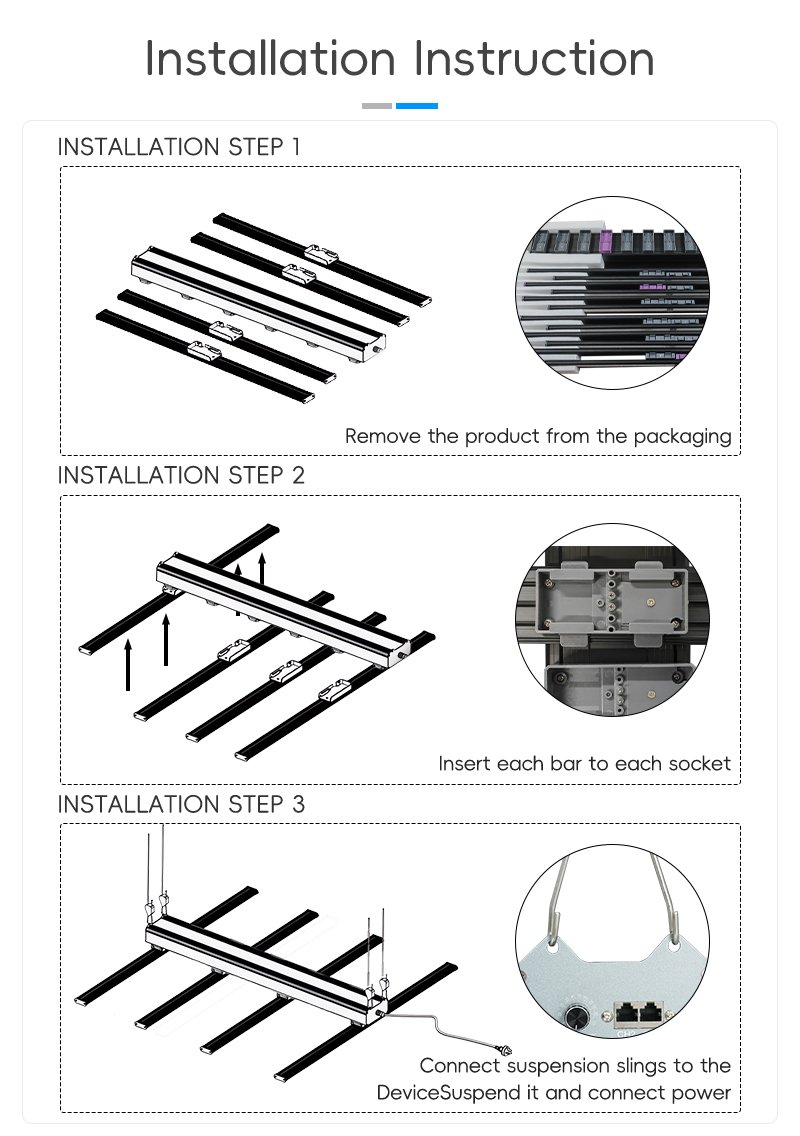 Installation Instruction

INSTALLATION STEP 1

Remove the product from the packaging

INSTALLATION STEP 2

Insert each bar to each socket

INSTALLATION STEP 3

Connect suspension slings to the DeviceSuspend it and connect power