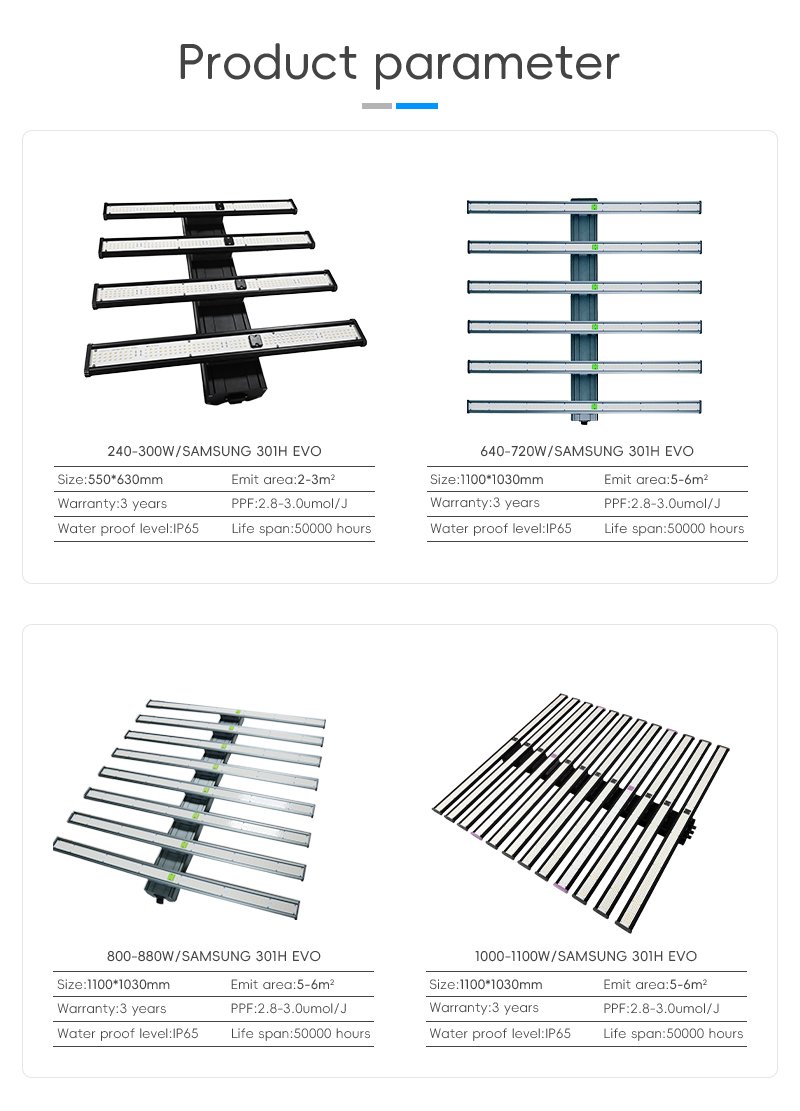 Product parameter

240-300W/SAMSUNG 301H EVO

| Size:550*630mm | Emit area:2-3m² |
|---|---|
| Warranty:3 years | PPF:2.8-3.0umol/J |
| Water proof level:IP65 | Life span:50000 hours |

640-720W/SAMSUNG 301H EVO

| Size:1100*1030mm | Emit area:5-6m² |
|---|---|
| Warranty:3 years | PPF:2.8-3.0umol/J |
| Water proof level:IP65 | Life span:50000 hours |

800-880W/SAMSUNG 301H EVO

| Size:1100*1030mm | Emit area:5-6m² |
|---|---|
| Warranty:3 years | PPF:2.8-3.0umol/J |
| Water proof level:IP65 | Life span:50000 hours |

1000-1100W/SAMSUNG 301H EVO

| Size:1100*1030mm | Emit area:5-6m² |
|---|---|
| Warranty:3 years | PPF:2.8-3.0umol/J |
| Water proof level:IP65 | Life span:50000 hours |