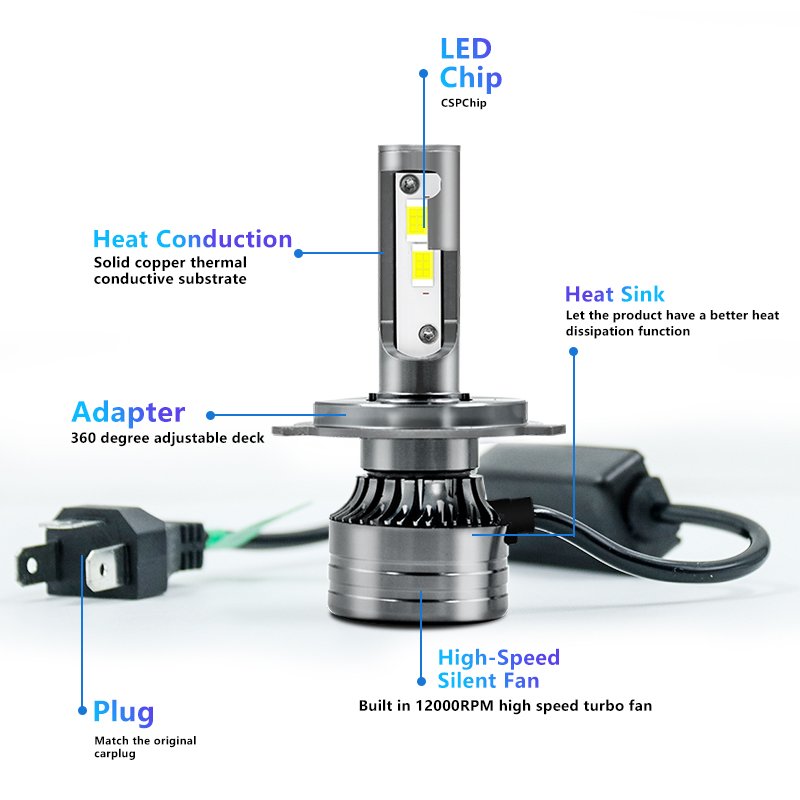 LED Chip
CSPChip

Heat Conduction
Solid copper thermal conductive substrate

Heat Sink
Let the product have a better heat dissipation function

Adapter
360 degree adjustable deck

High-Speed Silent Fan
Built in 12000RPM high speed turbo fan

Plug
Match the original carplug